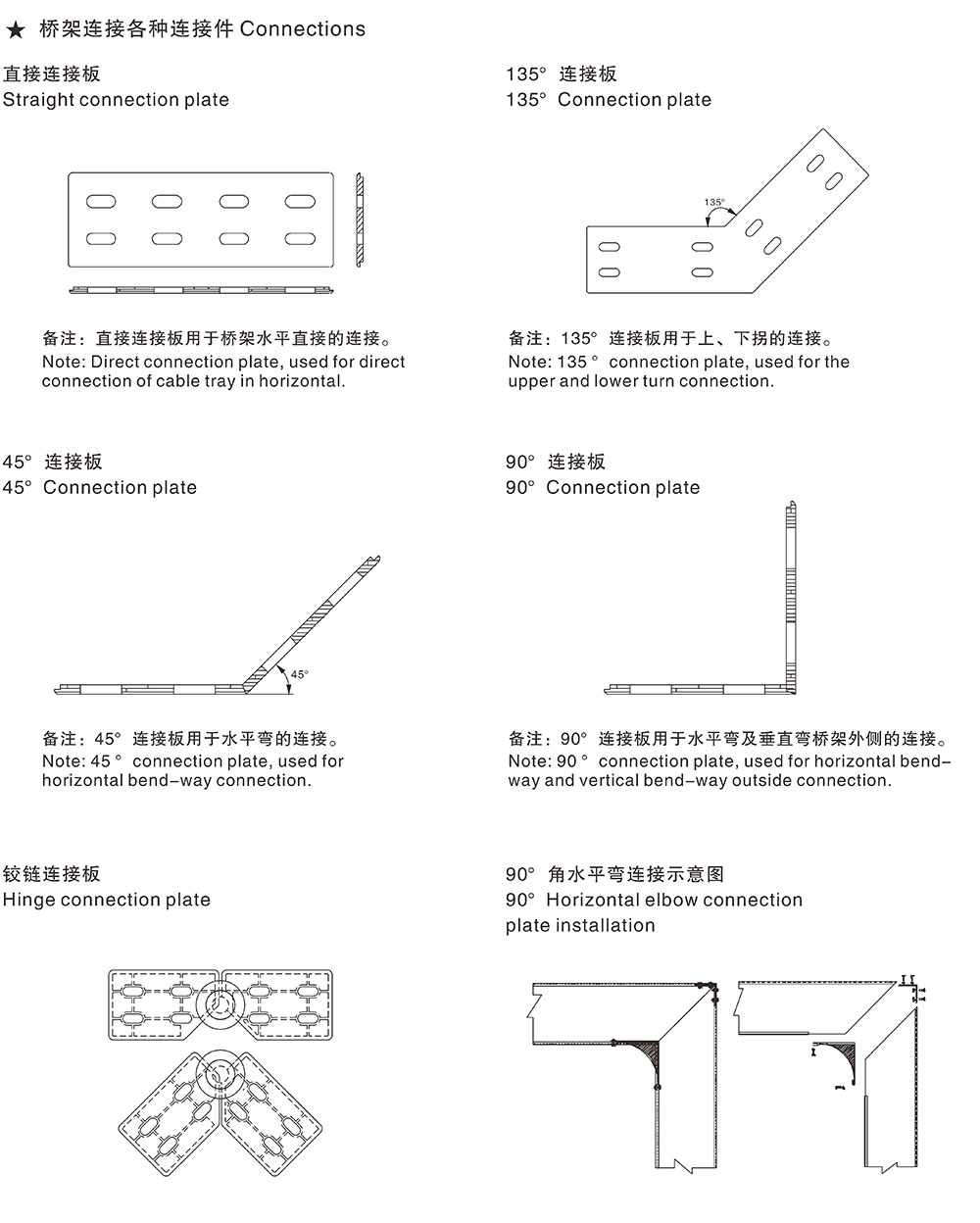 ★ 桥架连接各种连接件 Connections

直接连接板
Straight connection plate

备注：直接连接板用于桥架水平直接的连接。
Note: Direct connection plate, used for direct connection of cable tray in horizontal.

135° 连接板
135° Connection plate

135°

备注：135° 连接板用于上、下拐的连接。
Note: 135 ° connection plate, used for the upper and lower turn connection.

45° 连接板
45° Connection plate

45°

备注：45° 连接板用于水平弯的连接。
Note: 45 ° connection plate, used for horizontal bend-way connection.

90° 连接板
90° Connection plate

备注：90° 连接板用于水平弯及垂直弯桥架外侧的连接。
Note: 90 ° connection plate, used for horizontal bend-way and vertical bend-way outside connection.

铰链连接板
Hinge connection plate

90° 角水平弯连接示意图
90° Horizontal elbow connection plate installation