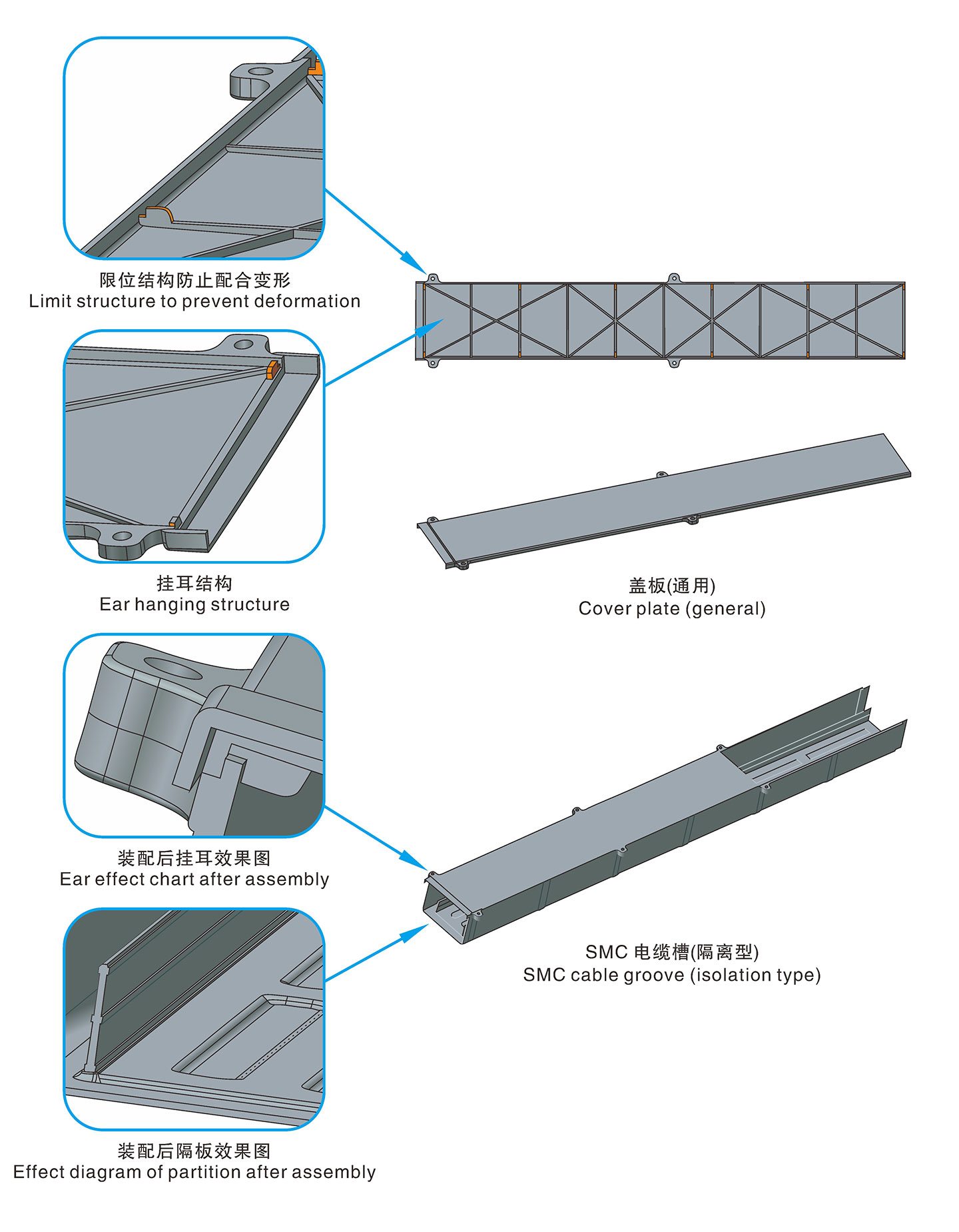 限位结构防止配合变形
Limit structure to prevent deformation

挂耳结构
Ear hanging structure

盖板(通用)
Cover plate (general)

装配后挂耳效果图
Ear effect chart after assembly

SMC 电缆槽(隔离型)
SMC cable groove (isolation type)

装配后隔板效果图
Effect diagram of partition after assembly